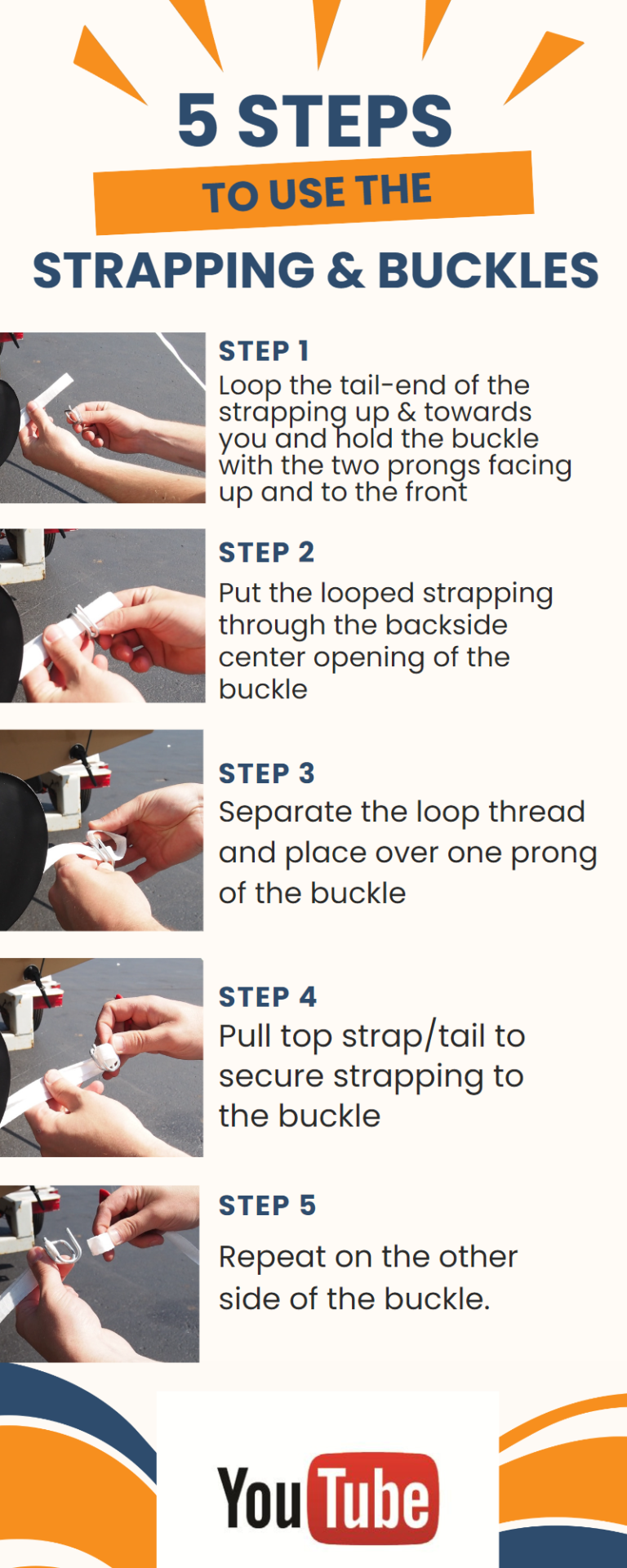 5 STEPS

TO USE THE

STRAPPING & BUCKLES

STEP 1
Loop the tail-end of the strapping up & towards you and hold the buckle with the two prongs facing up and to the front

STEP 2
Put the looped strapping through the backside center opening of the buckle

STEP 3
Separate the loop thread and place over one prong of the buckle

STEP 4
Pull top strap/tail to secure strapping to the buckle

STEP 5
Repeat on the other side of the buckle.

YouTube